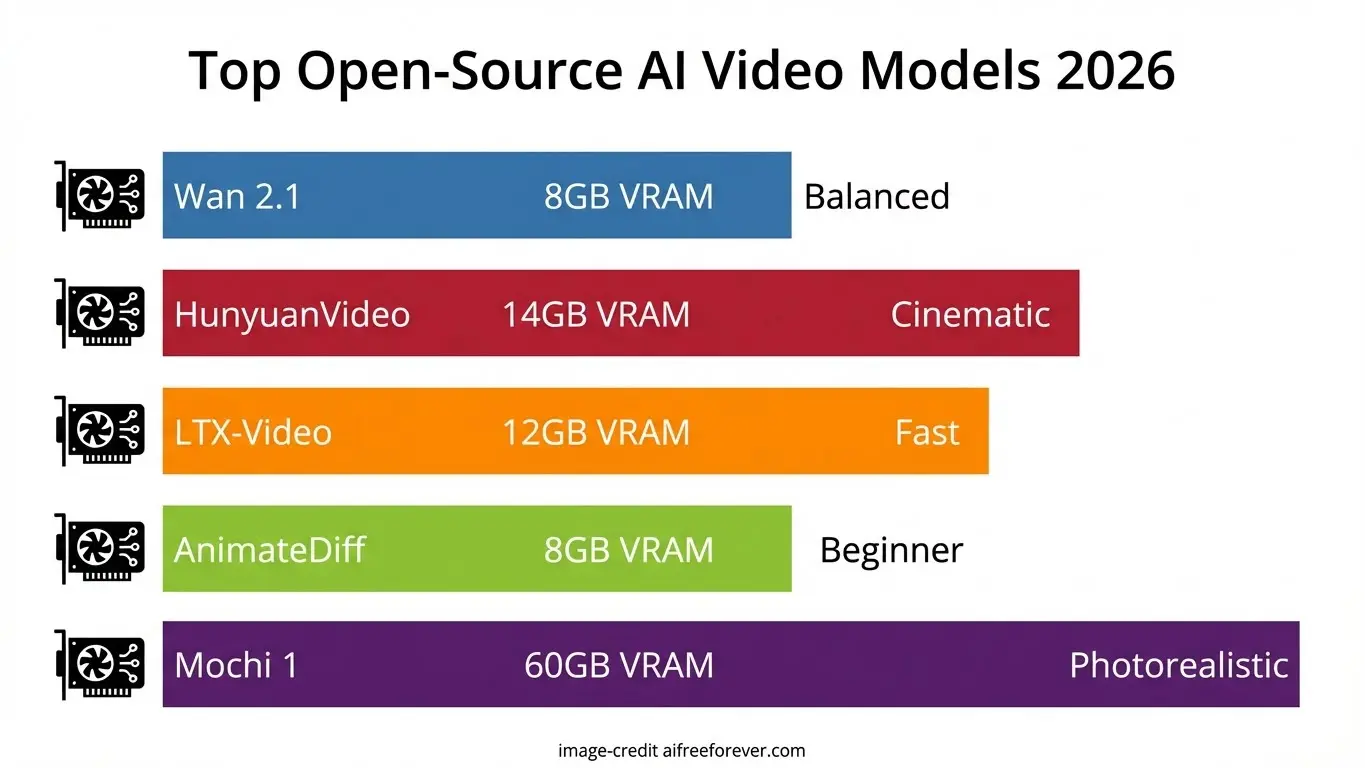 Top Open-Source AI Video Models 2026

Wan 2.1 8GB VRAM Balanced

HunyuanVideo 14GB VRAM Cinematic

LTX-Video 12GB VRAM Fast

AnimateDiff 8GB VRAM Beginner

Mochi 1 60GB VRAM Photorealistic

image-credit aifreeforever.com