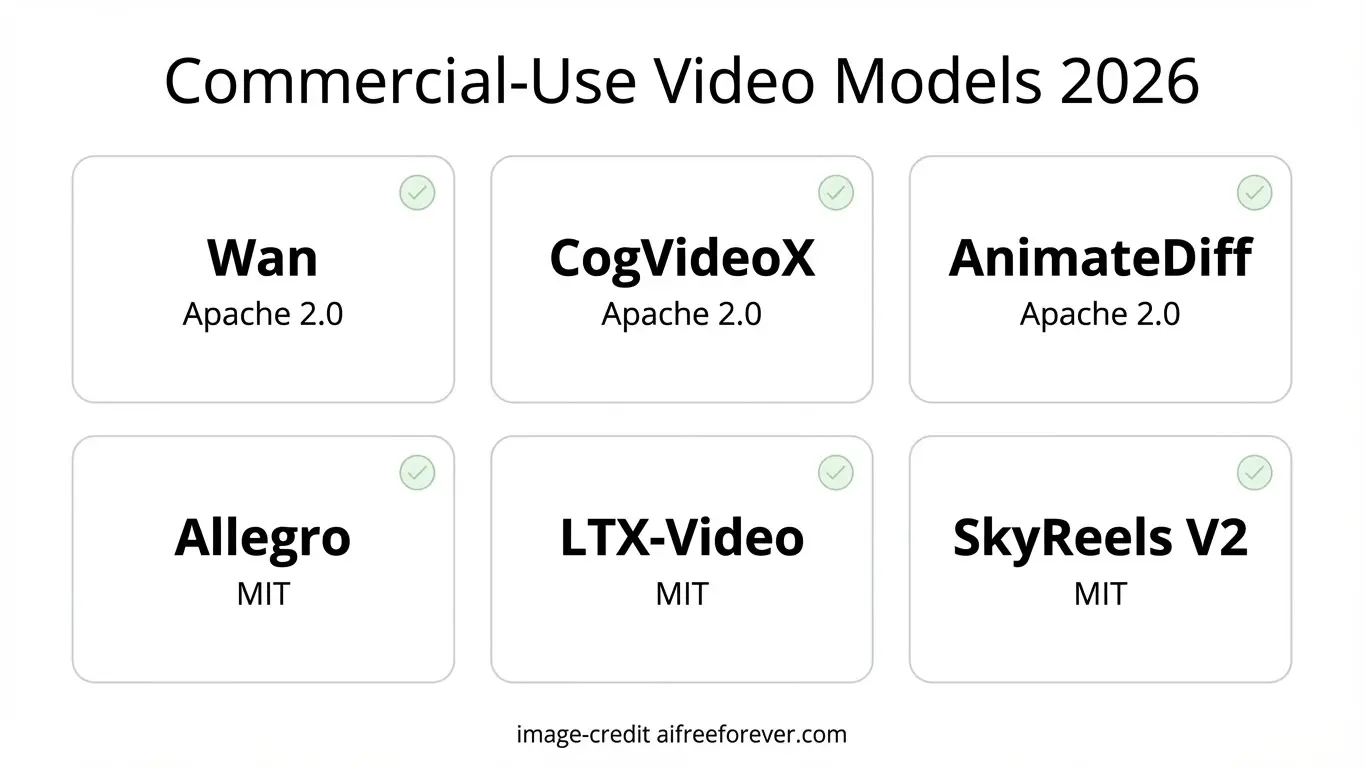 Commercial-Use Video Models 2026

Wan
Apache 2.0

CogVideoX
Apache 2.0

AnimateDiff
Apache 2.0

Allegro
MIT

LTX-Video
MIT

SkyReels V2
MIT

image-credit aifreeforever.com